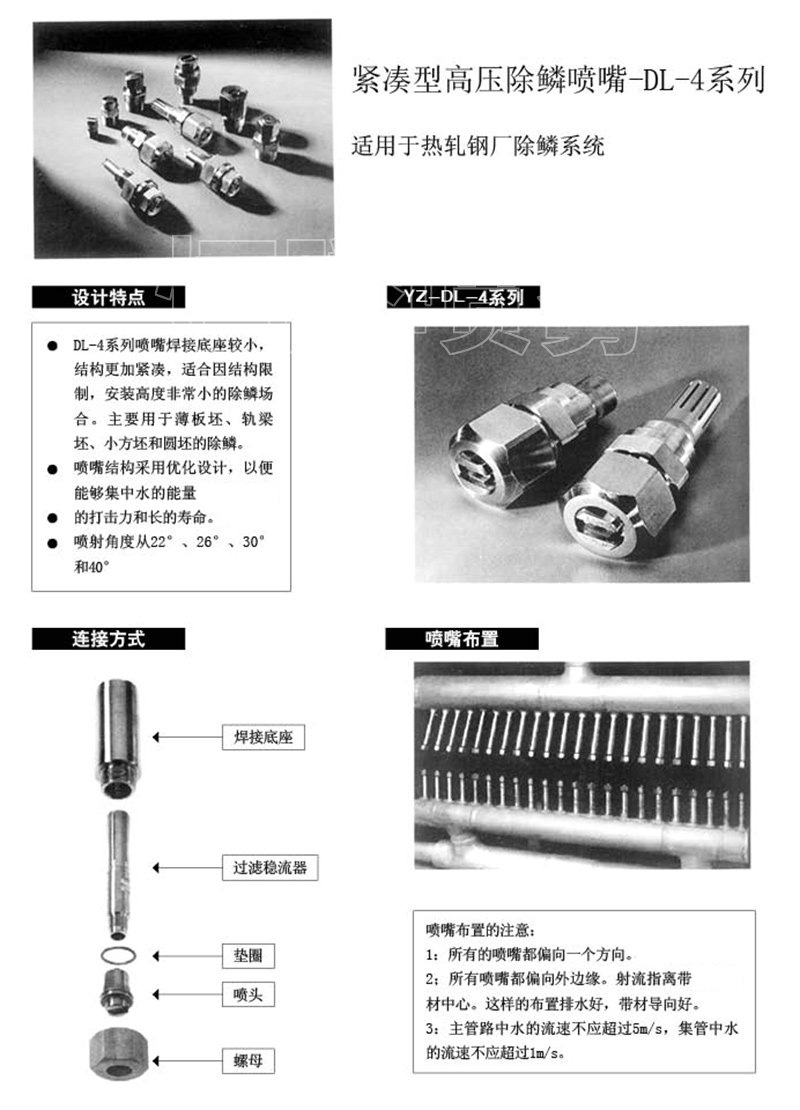 紧凑型高压除鳞喷嘴-DL-4系列

适用于热轧钢厂除鳞系统

设计特点

● DL-4系列喷嘴焊接底座较小，结构更加紧凑，适合因结构限制，安装高度非常小的除鳞场合。主要用于薄板坯、轨梁坯、小方坯和圆坯的除鳞。
● 喷嘴结构采用优化设计，以便能够集中水的能量
● 的打击力和长的寿命。
● 喷射角度从22°、26°、30°和40°

YZ-DL-4系列

连接方式

焊接底座

过滤稳流器

垫圈

喷头

螺母

喷嘴布置

喷嘴布置的注意：
1：所有的喷嘴都偏向一个方向。
2；所有喷嘴都偏向外边缘。射流指离带材中心。这样的布置排水好，带材导向好。
3：主管路中水的流速不应超过5m/s，集管中水的流速不应超过1m/s。